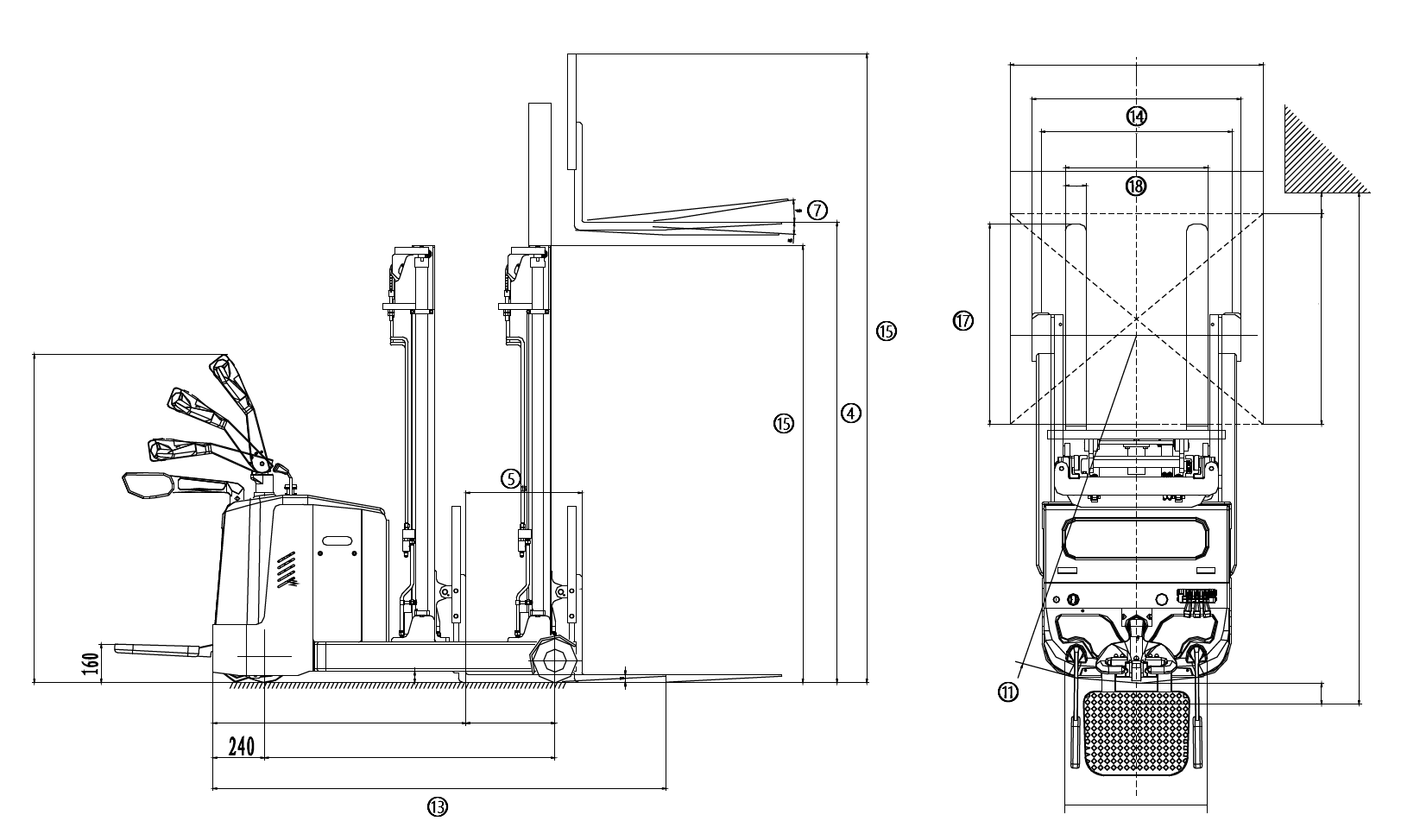 ⑦
⑮
④
⑮
⑤
160
240
⑬
⑭
⑱
⑰
⑪